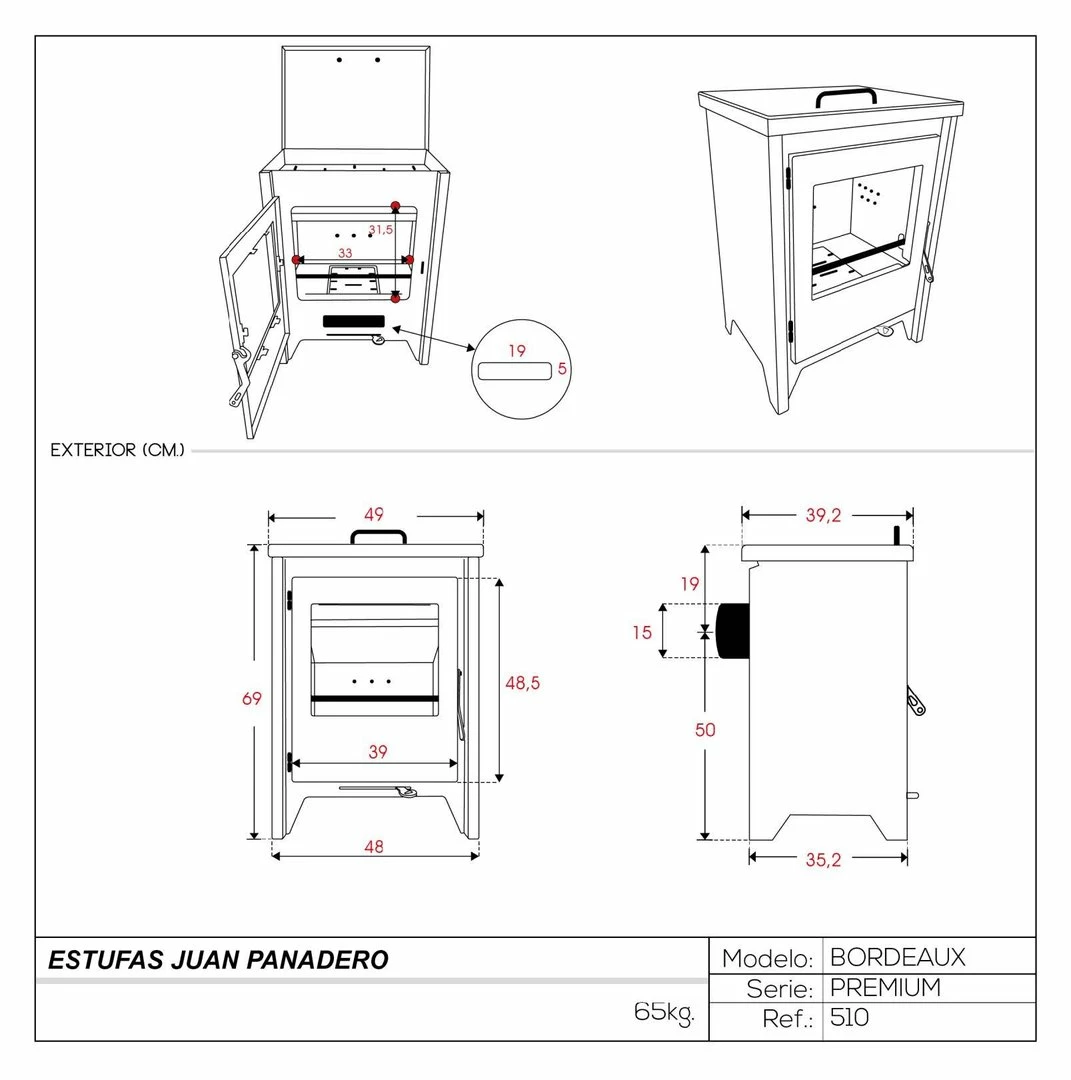 31,5
33
19
5

EXTERIOR (CM.)

49
69
48,5
39
48

39,2
19
15
50
35,2

ESTUFAS JUAN PANADERO

65kg.

| Modelo: | BORDEAUX |
|---|---|
| Serie: | PREMIUM |
| Ref.: | 510 |